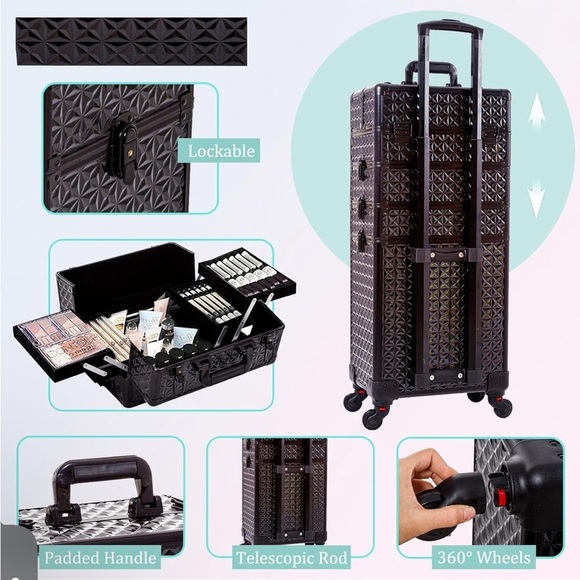 Lockable

Padded Handle

Telescopic Rod

360° Wheels